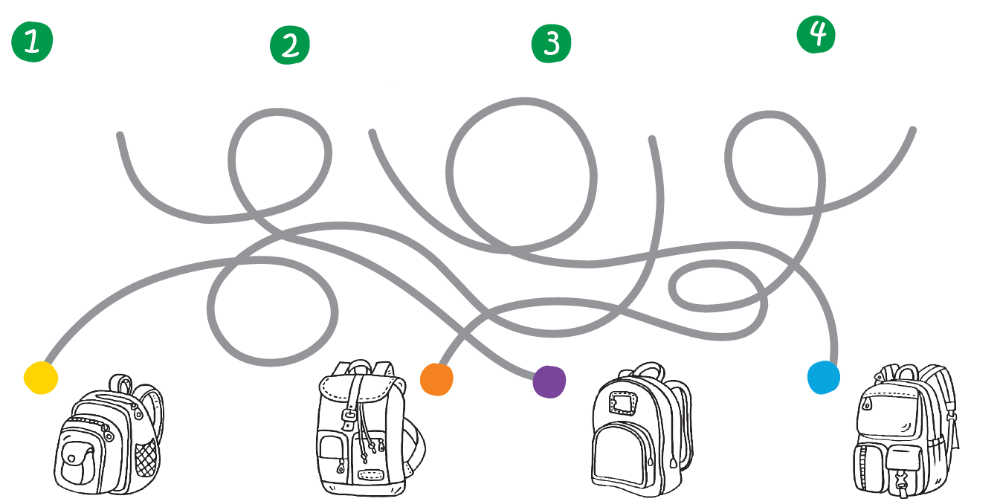 1 2 3 4